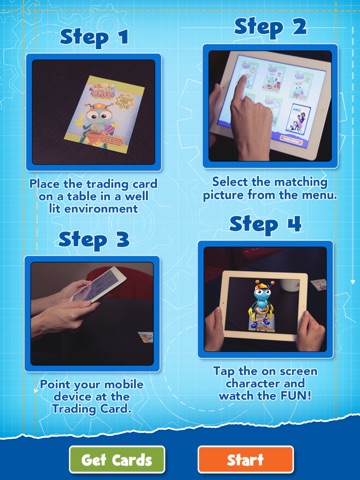 Step 1

Place the trading card on a table in a well lit environment

Step 2

Select the matching picture from the menu.

Step 3

Point your mobile device at the Trading Card.

Step 4

Tap the on screen character and watch the FUN!

Get Cards

Start