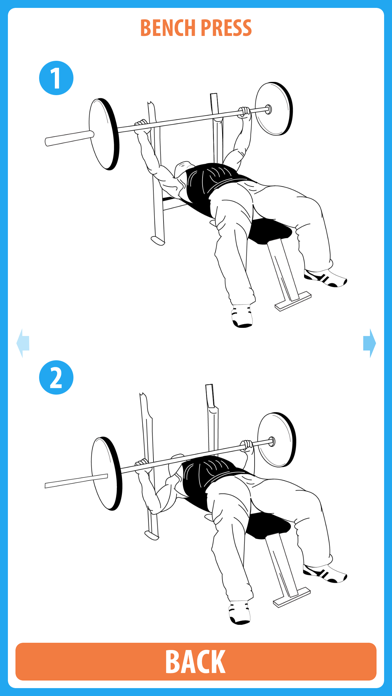 BENCH PRESS

1

2

BACK