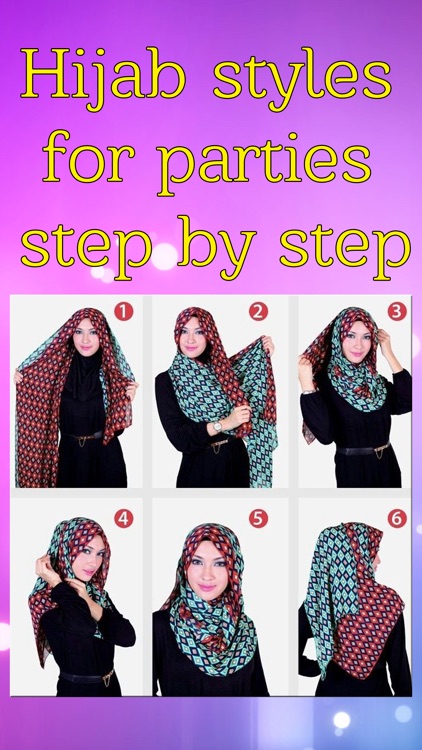 Hijab styles for parties step by step

1

2

3

4

5

6