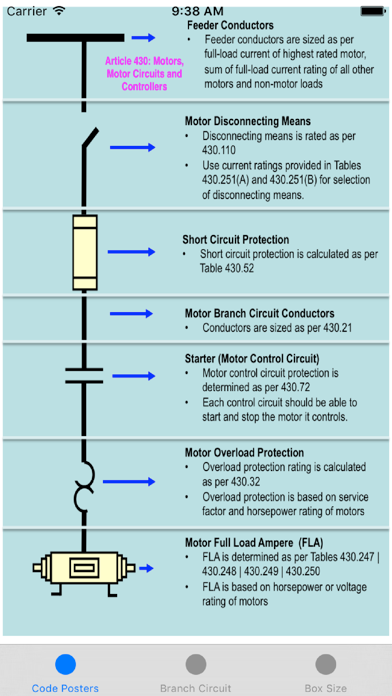 Carrier 9:38 AM

Article 430: Motors, Motor Circuits and Controllers

Feeder Conductors
• Feeder conductors are sized as per full-load current of highest rated motor, sum of full-load current rating of all other motors and non-motor loads

Motor Disconnecting Means
• Disconnecting means is rated as per 430.110
• Use current ratings provided in Tables 430.251(A) and 430.251(B) for selection of disconnecting means.

Short Circuit Protection
• Short circuit protection is calculated as per Table 430.52

Motor Branch Circuit Conductors
• Conductors are sized as per 430.21

Starter (Motor Control Circuit)
• Motor control circuit protection is determined as per 430.72
• Each control circuit should be able to start and stop the motor it controls.

Motor Overload Protection
• Overload protection rating is calculated as per 430.32
• Overload protection is based on service factor and horsepower rating of motors

Motor Full Load Ampere (FLA)
• FLA is determined as per Tables 430.247 | 430.248 | 430.249 | 430.250
• FLA is based on horsepower or voltage rating of motors

Code Posters Branch Circuit Box Size