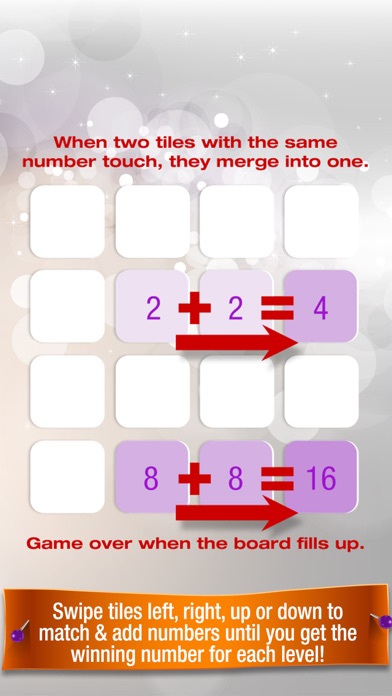 When two tiles with the same number touch, they merge into one.

$2 + 2 = 4$

$8 + 8 = 16$

Game over when the board fills up.

Swipe tiles left, right, up or down to match & add numbers until you get the winning number for each level!