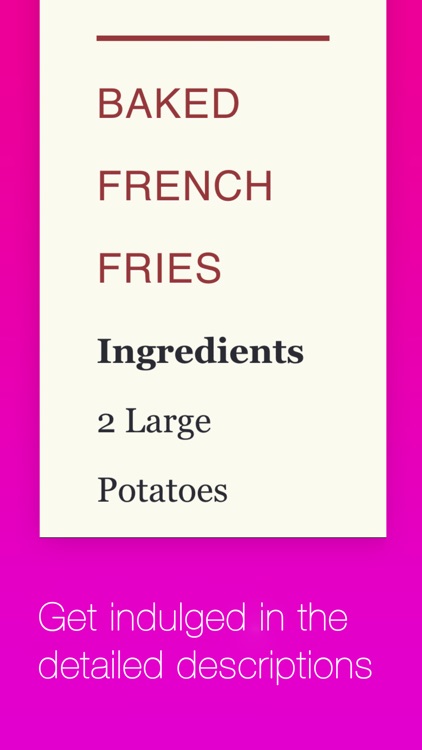 BAKED FRENCH FRIES

Ingredients

2 Large Potatoes

Get indulged in the detailed descriptions