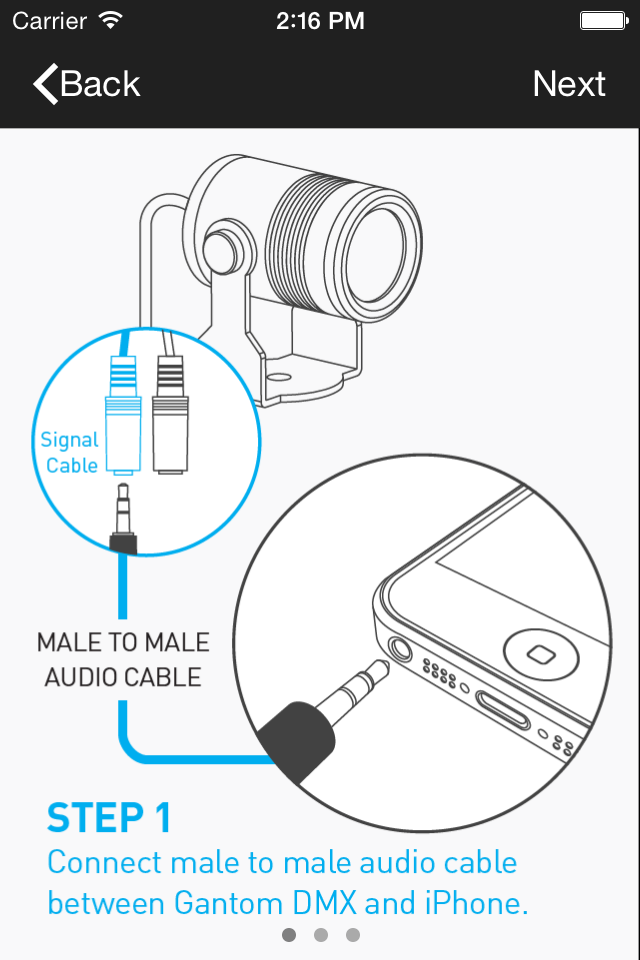 Carrier 2:16 PM

Back Next

Signal Cable

MALE TO MALE AUDIO CABLE

STEP 1
Connect male to male audio cable between Gantom DMX and iPhone.