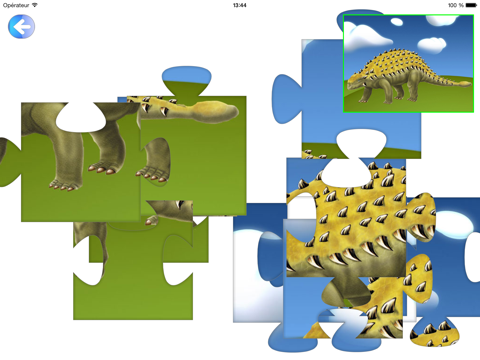 Opérateur 13:44 100 %