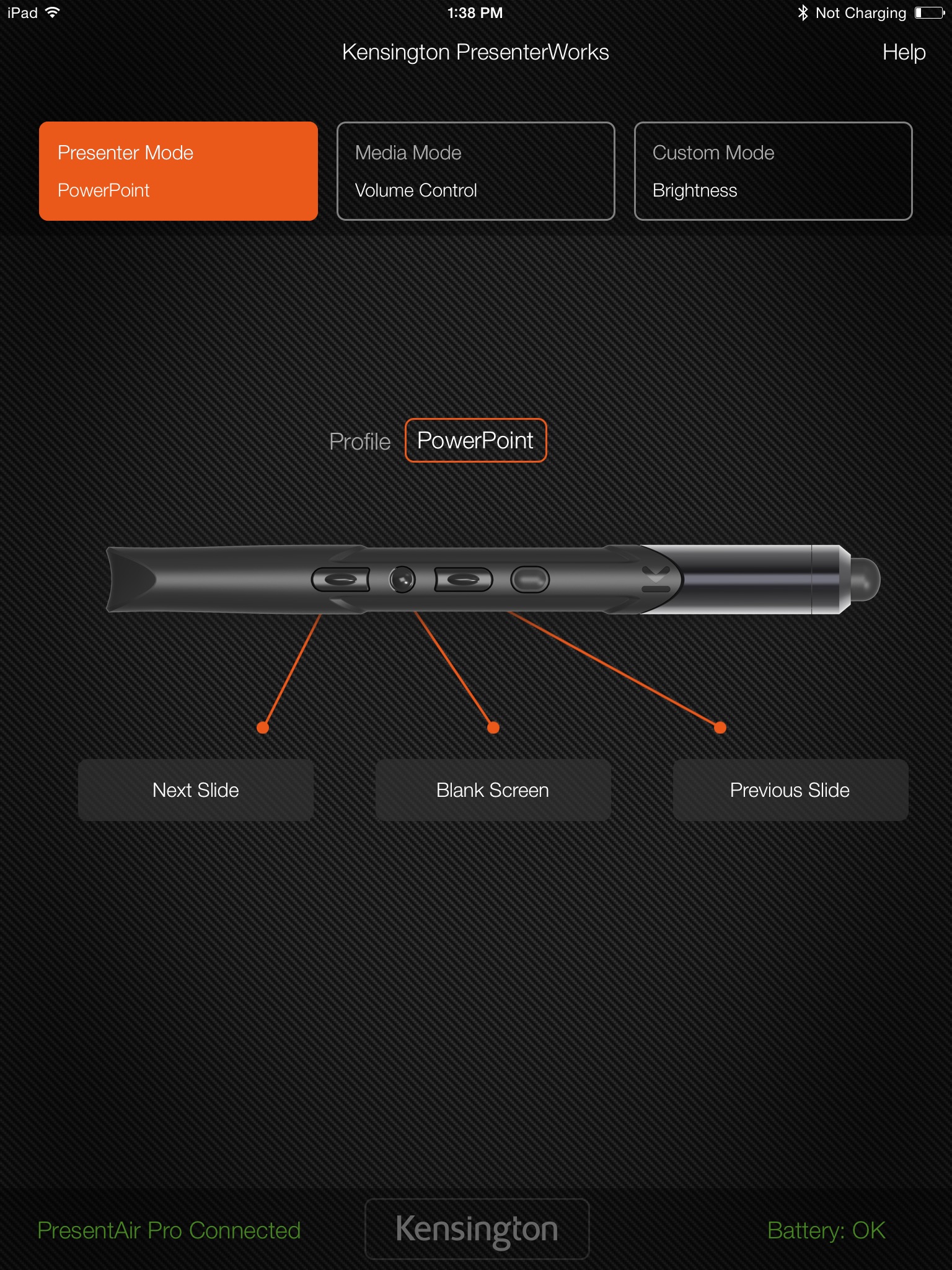 iPad 1:38 PM Not Charging

Kensington PresenterWorks Help

Presenter Mode
PowerPoint

Media Mode
Volume Control

Custom Mode
Brightness

Profile PowerPoint

Next Slide

Blank Screen

Previous Slide

PresentAir Pro Connected

Kensington

Battery: OK