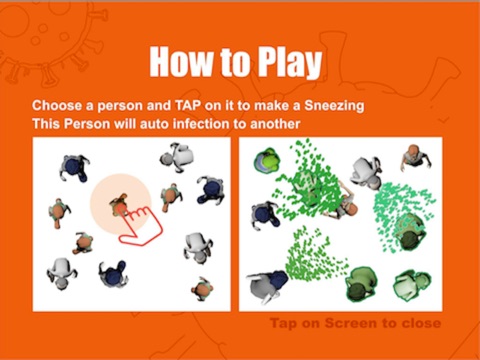 How to Play

Choose a person and TAP on it to make a Sneezing
This Person will auto infection to another

Tap on Screen to close