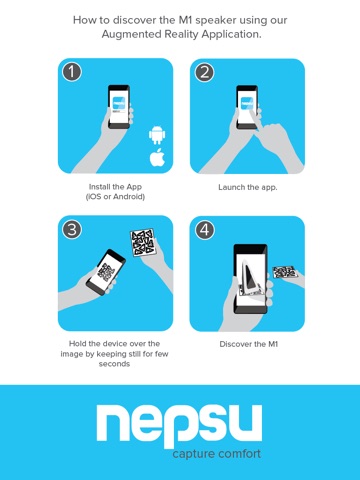 How to discover the M1 speaker using our Augmented Reality Application.

1

Install the App
(iOS or Android)

2

Launch the app.

3

Hold the device over the image by keeping still for few seconds

4

Discover the M1

nepsu
capture comfort