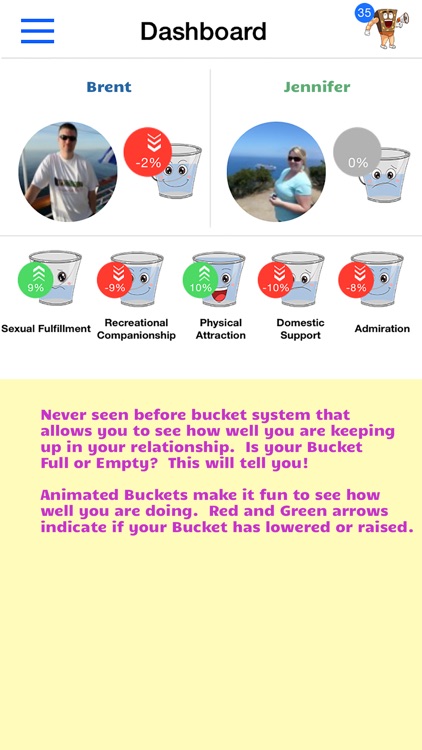 Dashboard

35

Brent

-2%

Jennifer

0%

9%

Sexual Fulfillment

-9%

Recreational Companionship

10%

Physical Attraction

-10%

Domestic Support

-8%

Admiration

Never seen before bucket system that allows you to see how well you are keeping up in your relationship. Is your Bucket Full or Empty? This will tell you!

Animated Buckets make it fun to see how well you are doing. Red and Green arrows indicate if your Bucket has lowered or raised.