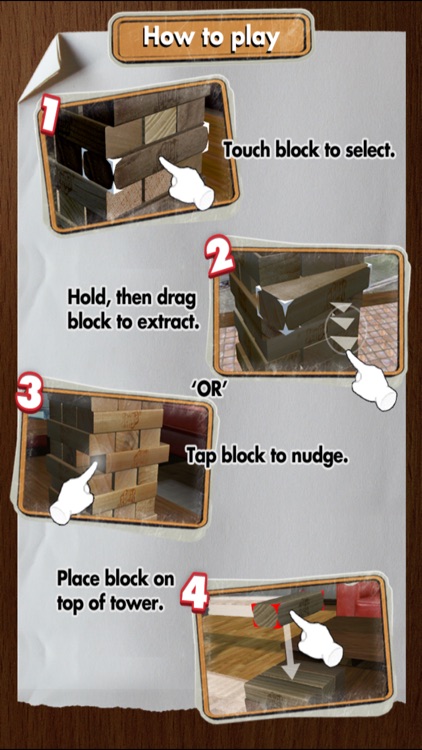 How to play

1

Touch block to select.

2

Hold, then drag block to extract.

'OR'

3

Tap block to nudge.

Place block on top of tower.

4