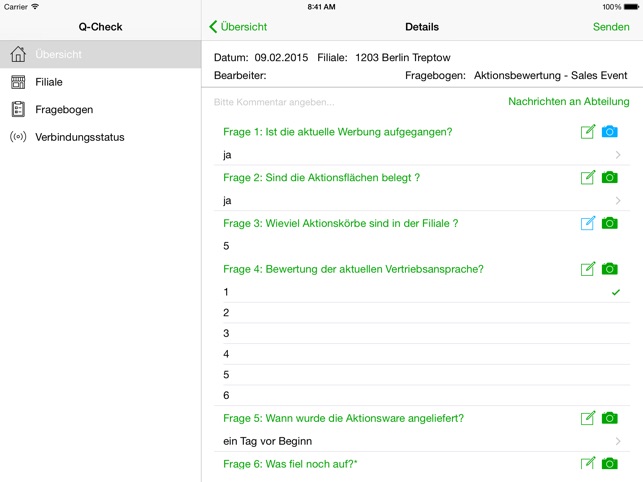 Carrier
8:41 AM
100%

Q-Check

Übersicht
Filiale
Fragebogen
Verbindungsstatus

Übersicht
Details
Senden

Datum: 09.02.2015 Filiale: 1203 Berlin Treptow
Bearbeiter:
Fragebogen: Aktionsbewertung - Sales Event

Bitte Kommentar angeben...
Nachrichten an Abteilung

Frage 1: Ist die aktuelle Werbung aufgegangen?
ja

Frage 2: Sind die Aktionsflächen belegt ?
ja

Frage 3: Wieviel Aktionskörbe sind in der Filiale ?
5

Frage 4: Bewertung der aktuellen Vertriebsansprache?
1
2
3
4
5
6

Frage 5: Wann wurde die Aktionsware angeliefert?
ein Tag vor Beginn

Frage 6: Was fiel noch auf?*