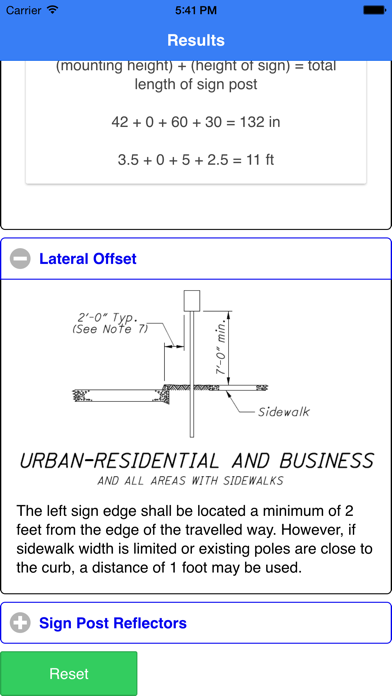 Carrier 5:41 PM

Results

(mounting height) + (height of sign) = total length of sign post

42 + 0 + 60 + 30 = 132 in

3.5 + 0 + 5 + 2.5 = 11 ft

Lateral Offset

2'-0" Typ. (See Note 7)

7'-0" min.

Sidewalk

URBAN-RESIDENTIAL AND BUSINESS

AND ALL AREAS WITH SIDEWALKS

The left sign edge shall be located a minimum of 2 feet from the edge of the travelled way. However, if sidewalk width is limited or existing poles are close to the curb, a distance of 1 foot may be used.

Sign Post Reflectors

Reset