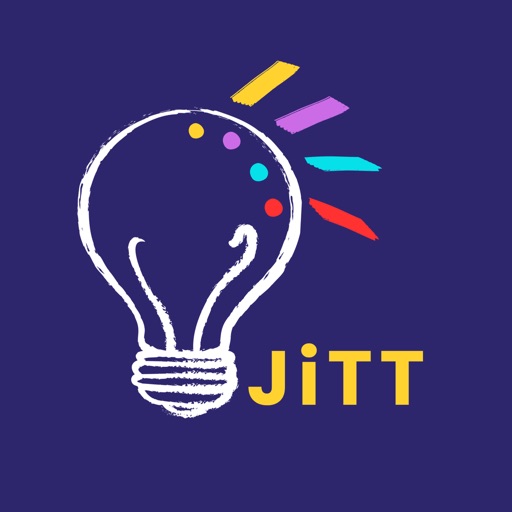 JiTT