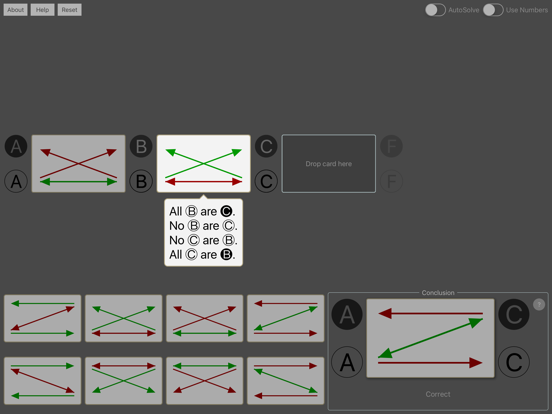 About Help Reset

AutoSolve Use Numbers

A
A

B
B

C
C

Drop card here

F
F

All Ⓑ are 🅒.
No Ⓑ are Ⓒ.
No Ⓒ are Ⓑ.
All Ⓒ are 🅑.

Conclusion

?

A
A

C
C

Correct