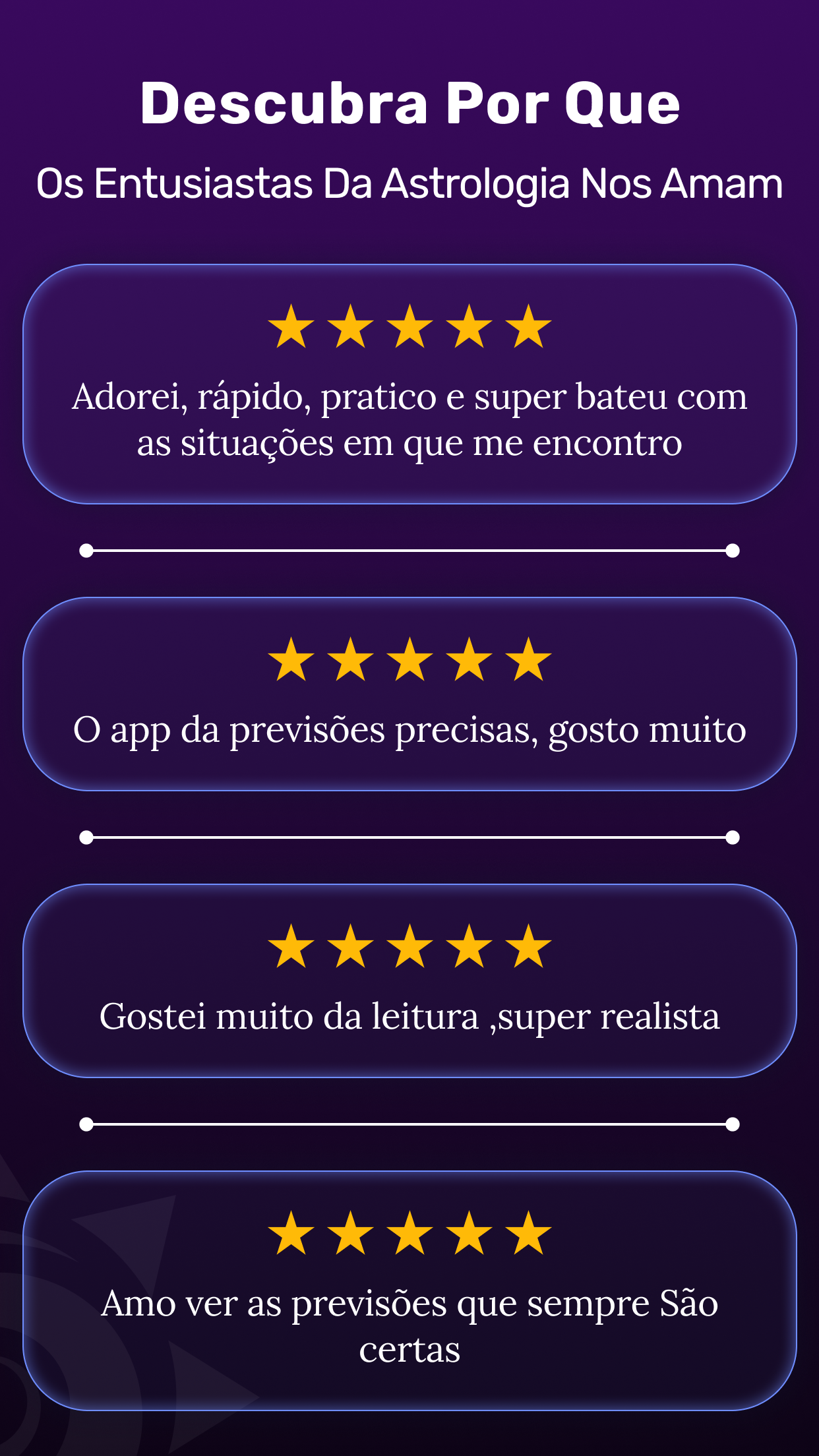 Descubra Por Que

Os Entusiastas Da Astrologia Nos Amam

★★★★★

Adorei, rápido, pratico e super bateu com as situações em que me encontro

★★★★★

O app da previsões precisas, gosto muito

★★★★★

Gostei muito da leitura ,super realista

★★★★★

Amo ver as previsões que sempre São certas