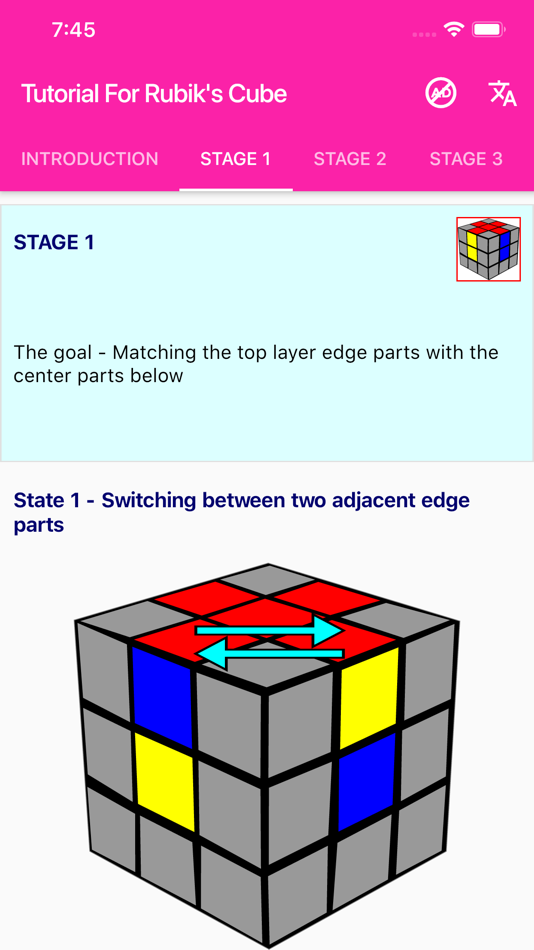 7:45

Tutorial For Rubik's Cube

AD

INTRODUCTION STAGE 1 STAGE 2 STAGE 3

STAGE 1

The goal - Matching the top layer edge parts with the center parts below

State 1 - Switching between two adjacent edge parts