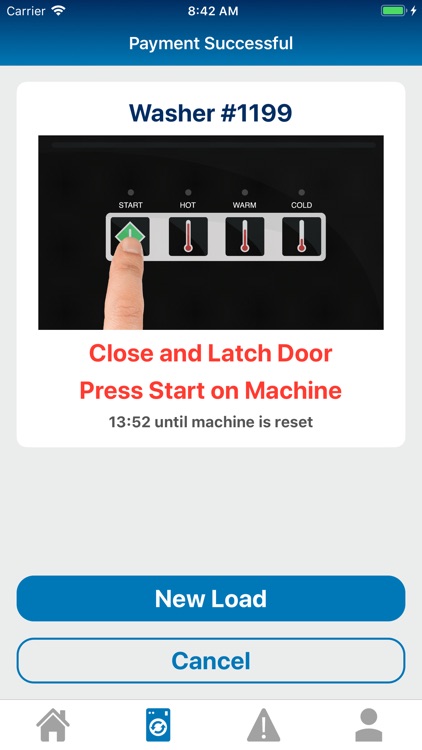 Carrier 8:42 AM

Payment Successful

Washer #1199

START HOT WARM COLD

Close and Latch Door
Press Start on Machine

13:52 until machine is reset

New Load

Cancel