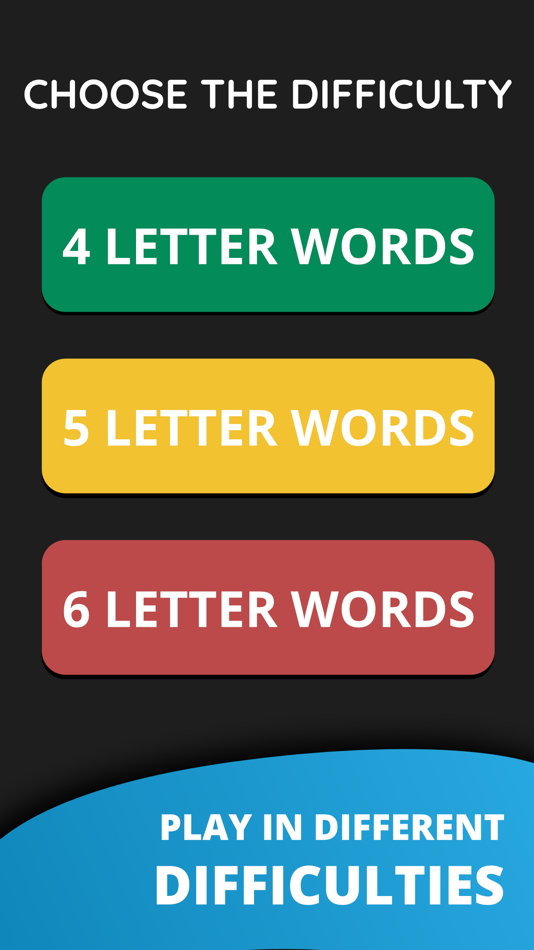 CHOOSE THE DIFFICULTY

4 LETTER WORDS

5 LETTER WORDS

6 LETTER WORDS

PLAY IN DIFFERENT
DIFFICULTIES