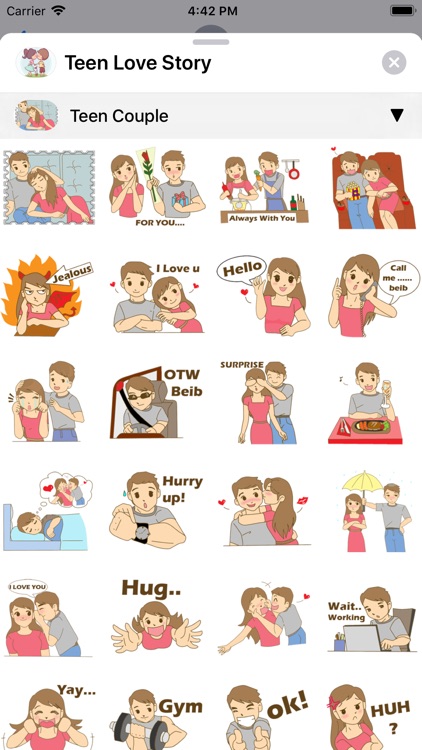 Carrier 4:42 PM

Teen Love Story

Teen Couple

FOR YOU....

Always With You

Jealous

I Love u

Hello

Call me ...... beib

OTW Beib

SURPRISE

Hurry up!

I LOVE YOU

Hug..

Wait.. Working

Yay...

Gym

ok!

HUH ?