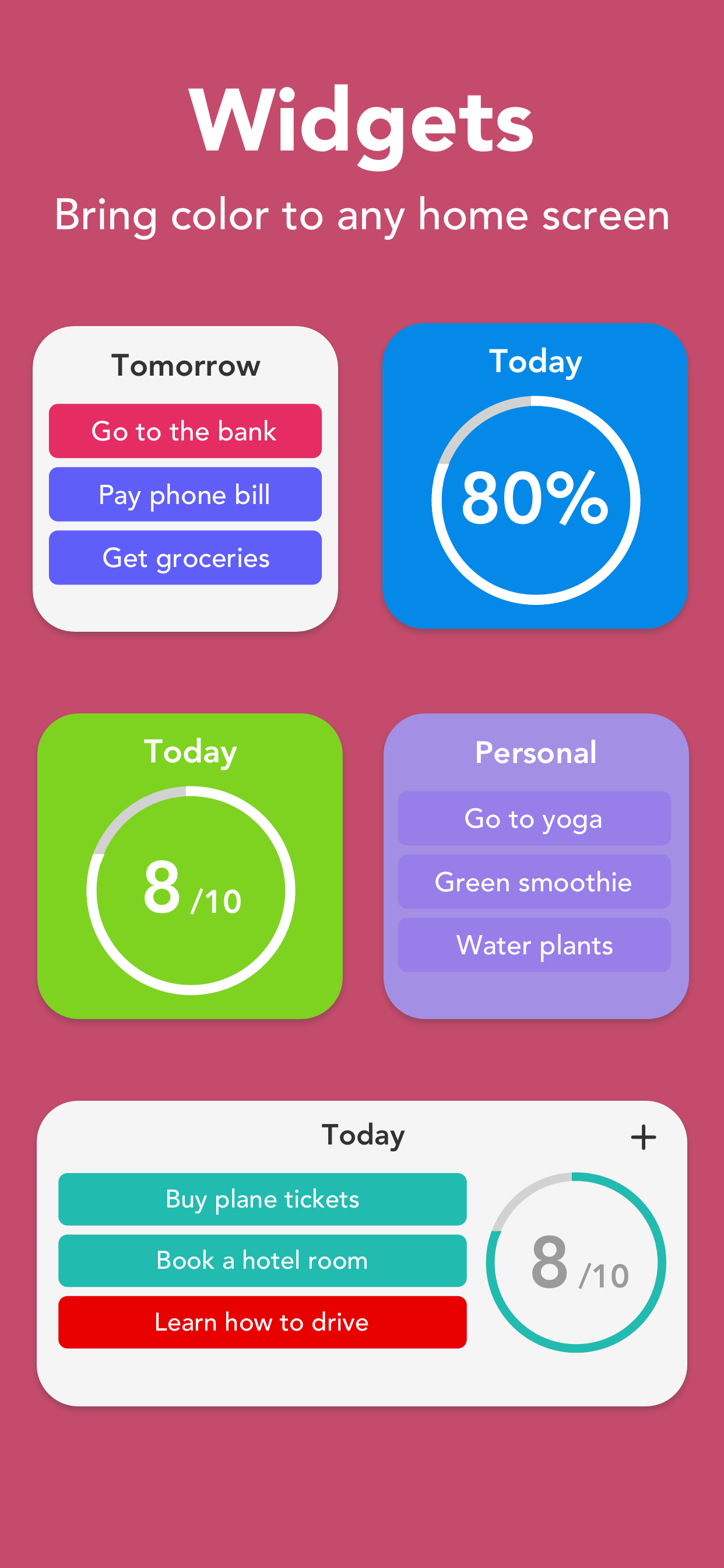 Widgets

Bring color to any home screen

Tomorrow

Go to the bank

Pay phone bill

Get groceries

Today

80%

Today

8 /10

Personal

Go to yoga

Green smoothie

Water plants

Today

+

Buy plane tickets

Book a hotel room

Learn how to drive

8 /10