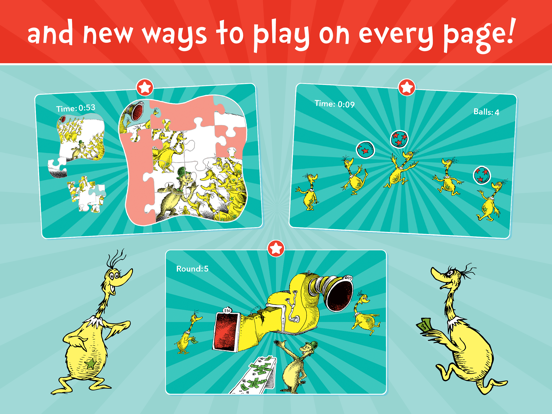 and new ways to play on every page!

Time: 0:53

Time: 0:09

Balls: 4

Round: 5