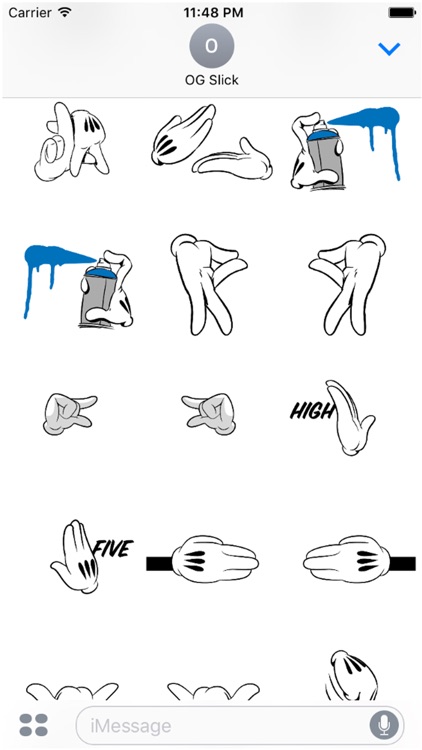 Carrier
11:48 PM
O
OG Slick

HIGH

FIVE

iMessage