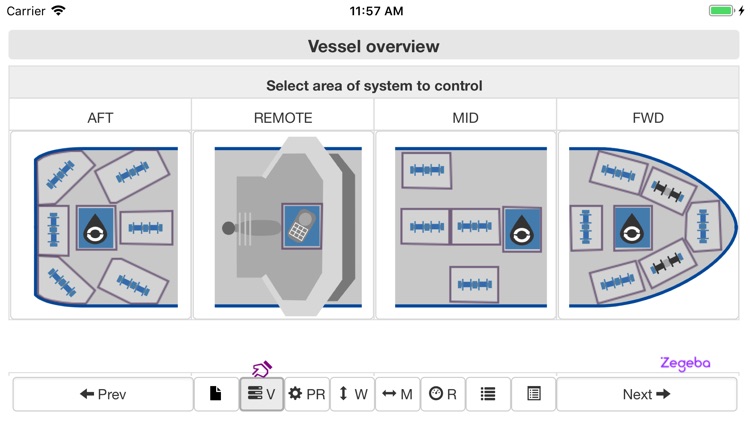 Carrier 11:57 AM

Vessel overview

Select area of system to control

| AFT | REMOTE | MID | FWD |
|---|---|---|---|

Zegeba

Prev V PR W M R Next