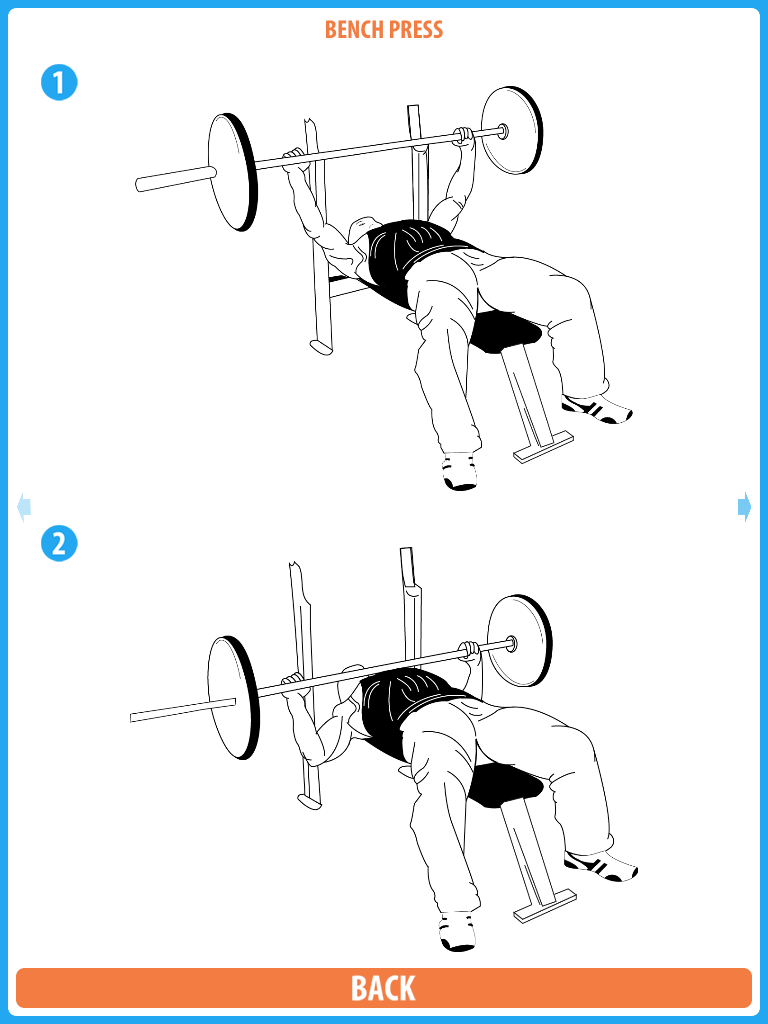 BENCH PRESS

1

2

BACK