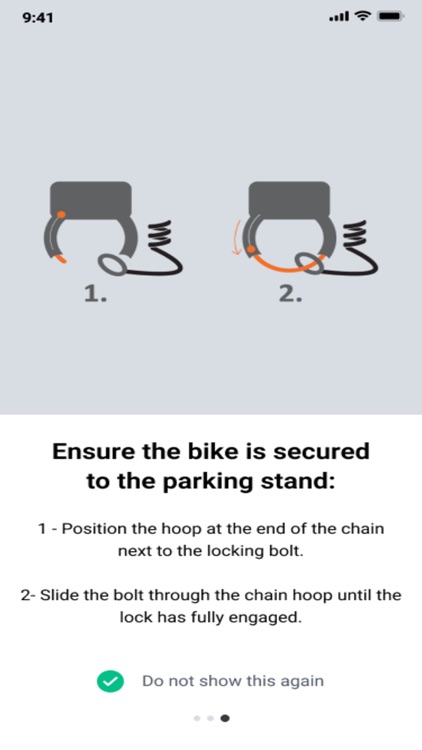 9:41

1.

2.

Ensure the bike is secured to the parking stand:

1 - Position the hoop at the end of the chain next to the locking bolt.

2- Slide the bolt through the chain hoop until the lock has fully engaged.

Do not show this again