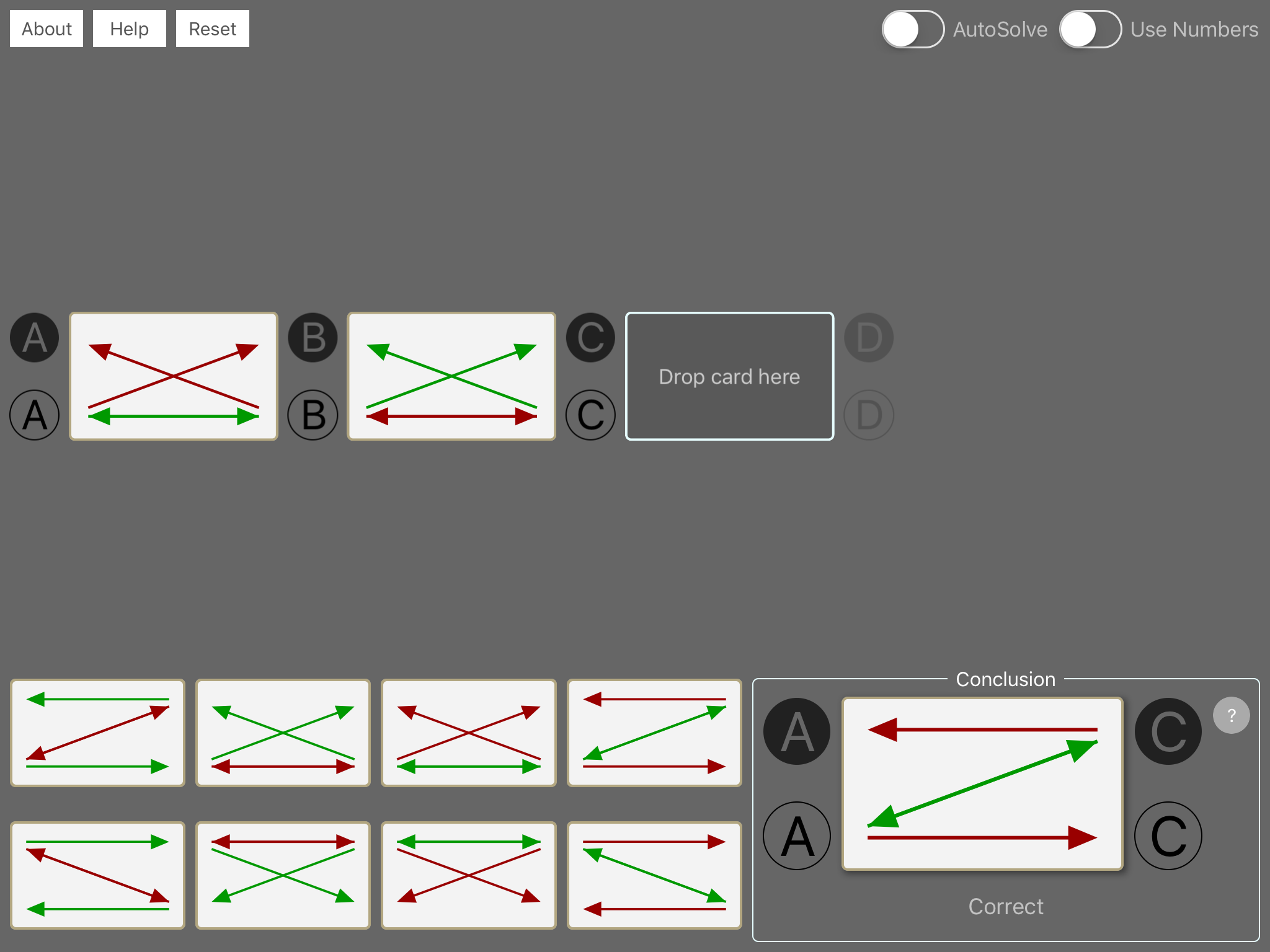 About Help Reset

AutoSolve Use Numbers

A
A
B
B
C
C
Drop card here
D
D

Conclusion
A
A
C
C
?
Correct