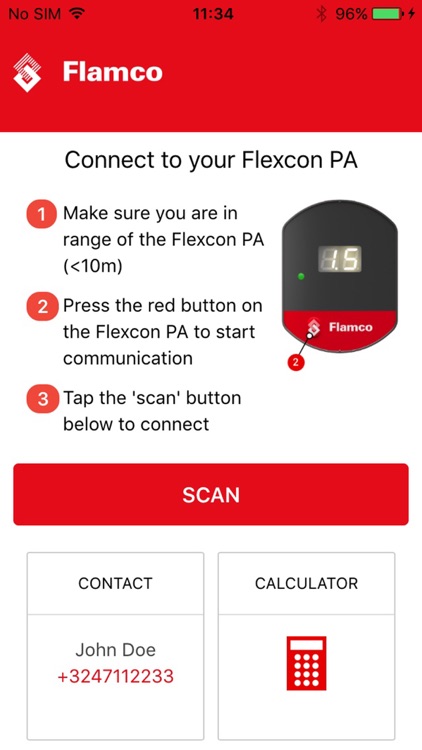 No SIM 11:34 96%

Flamco

Connect to your Flexcon PA

1 Make sure you are in range of the Flexcon PA (<10m)

2 Press the red button on the Flexcon PA to start communication

3 Tap the 'scan' button below to connect

1.5

Flamco

2

SCAN

CONTACT

John Doe
+3247112233

CALCULATOR