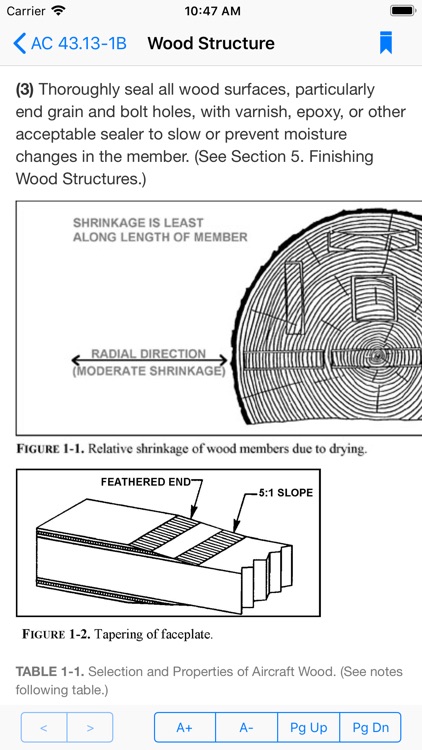 Carrier 10:47 AM

AC 43.13-1B Wood Structure

(3) Thoroughly seal all wood surfaces, particularly end grain and bolt holes, with varnish, epoxy, or other acceptable sealer to slow or prevent moisture changes in the member. (See Section 5. Finishing Wood Structures.)

SHRINKAGE IS LEAST ALONG LENGTH OF MEMBER

RADIAL DIRECTION (MODERATE SHRINKAGE)

FIGURE 1-1. Relative shrinkage of wood members due to drying.

FEATHERED END

5:1 SLOPE

FIGURE 1-2. Tapering of faceplate.

TABLE 1-1. Selection and Properties of Aircraft Wood. (See notes following table.)

< > A+ A- Pg Up Pg Dn