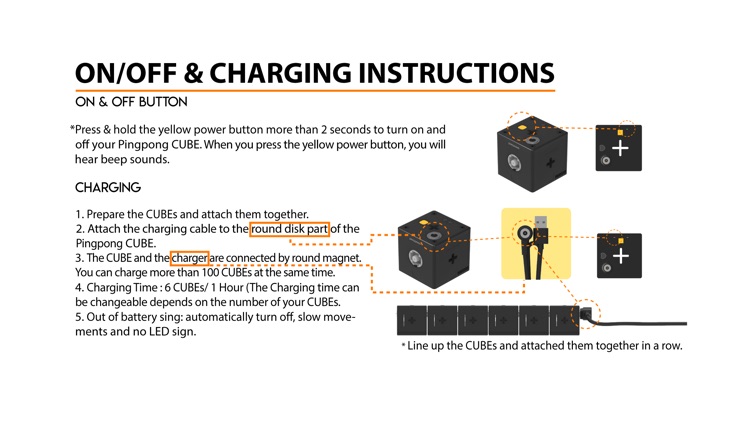 ON/OFF & CHARGING INSTRUCTIONS

ON & OFF BUTTON

*Press & hold the yellow power button more than 2 seconds to turn on and off your Pingpong CUBE. When you press the yellow power button, you will hear beep sounds.

CHARGING

1. Prepare the CUBEs and attach them together.
2. Attach the charging cable to the round disk part of the Pingpong CUBE.
3. The CUBE and the charger are connected by round magnet. You can charge more than 100 CUBEs at the same time.
4. Charging Time : 6 CUBEs/ 1 Hour (The Charging time can be changeable depends on the number of your CUBEs.
5. Out of battery sing: automatically turn off, slow movements and no LED sign.

* Line up the CUBEs and attached them together in a row.