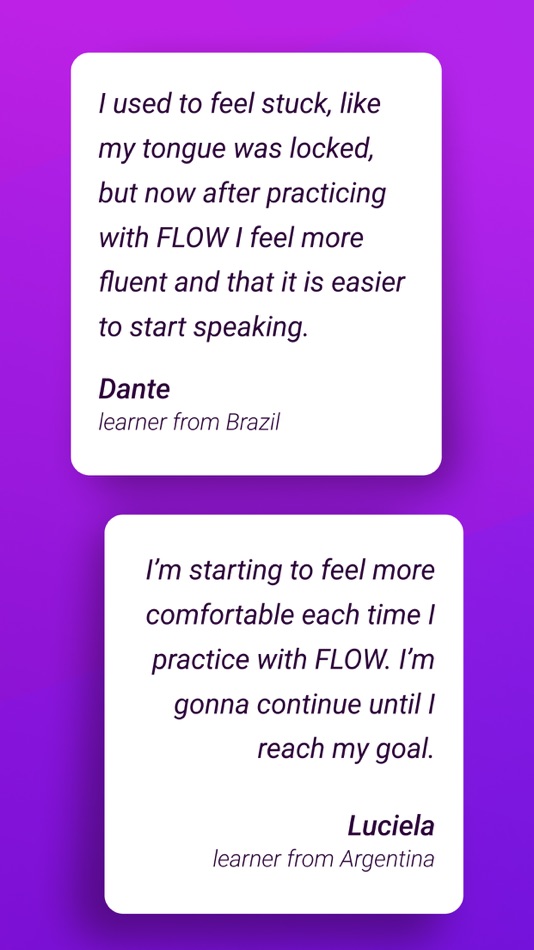 I used to feel stuck, like my tongue was locked, but now after practicing with FLOW I feel more fluent and that it is easier to start speaking.

Dante
learner from Brazil

I'm starting to feel more comfortable each time I practice with FLOW. I'm gonna continue until I reach my goal.

Luciela
learner from Argentina