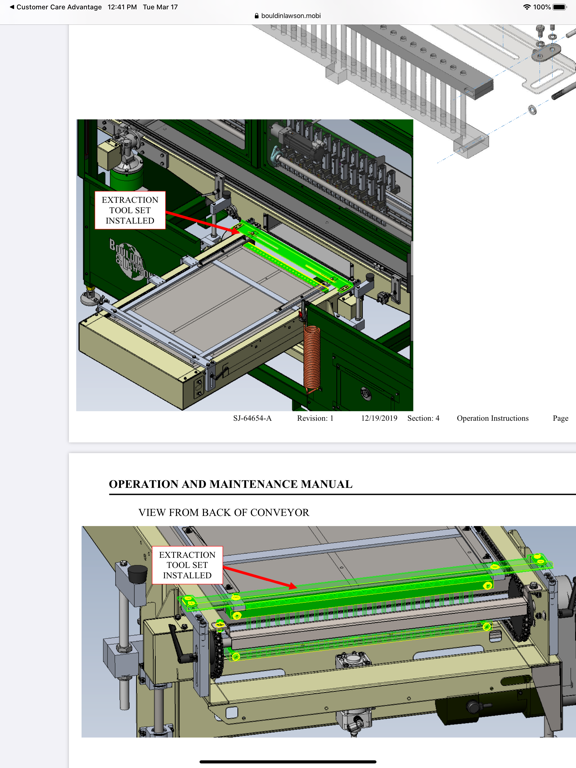 ◀ Customer Care Advantage 12:41 PM Tue Mar 17
bouldinlawson.mobi
100%

EXTRACTION TOOL SET INSTALLED

SJ-64654-A Revision: 1 12/19/2019 Section: 4 Operation Instructions Page

OPERATION AND MAINTENANCE MANUAL

VIEW FROM BACK OF CONVEYOR

EXTRACTION TOOL SET INSTALLED