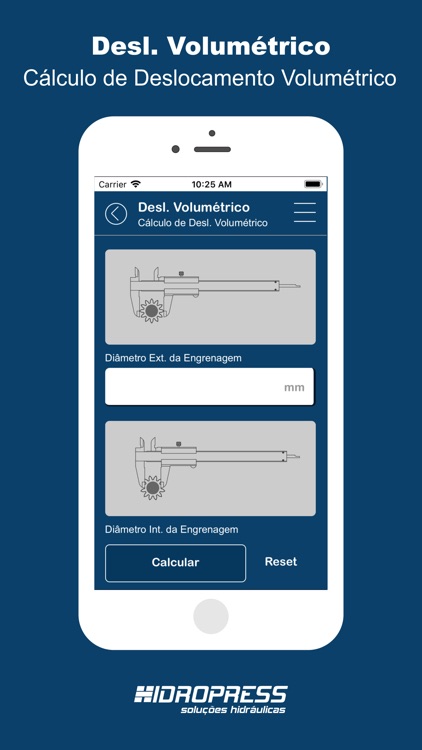 Desl. Volumétrico
Cálculo de Deslocamento Volumétrico

Carrier 10:25 AM

Desl. Volumétrico
Cálculo de Desl. Volumétrico

Diâmetro Ext. da Engrenagem

mm

Diâmetro Int. da Engrenagem

Calcular

Reset

HIDROPRESS
soluções hidráulicas