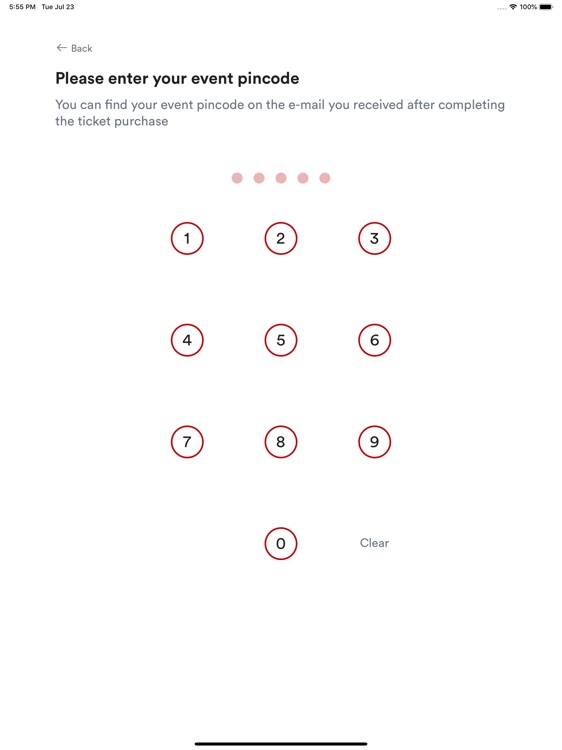 5:55 PM Tue Jul 23

100%

← Back

Please enter your event pincode

You can find your event pincode on the e-mail you received after completing the ticket purchase

1 2 3

4 5 6

7 8 9

0 Clear