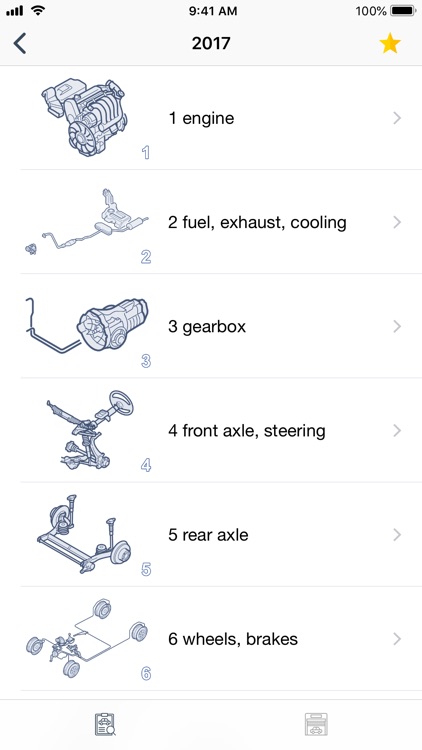 9:41 AM
100%

2017

1

1 engine

2

2 fuel, exhaust, cooling

3

3 gearbox

4

4 front axle, steering

5

5 rear axle

6

6 wheels, brakes