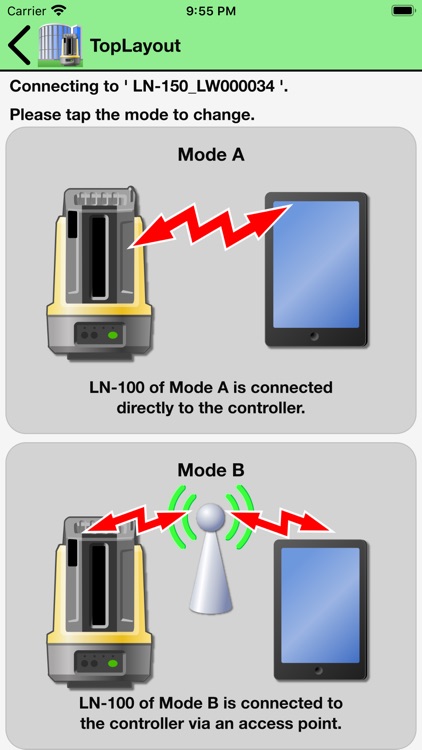 Carrier 9:55 PM

TopLayout

Connecting to ' LN-150_LW000034 '.

Please tap the mode to change.

Mode A

LN-100 of Mode A is connected directly to the controller.

Mode B

LN-100 of Mode B is connected to the controller via an access point.