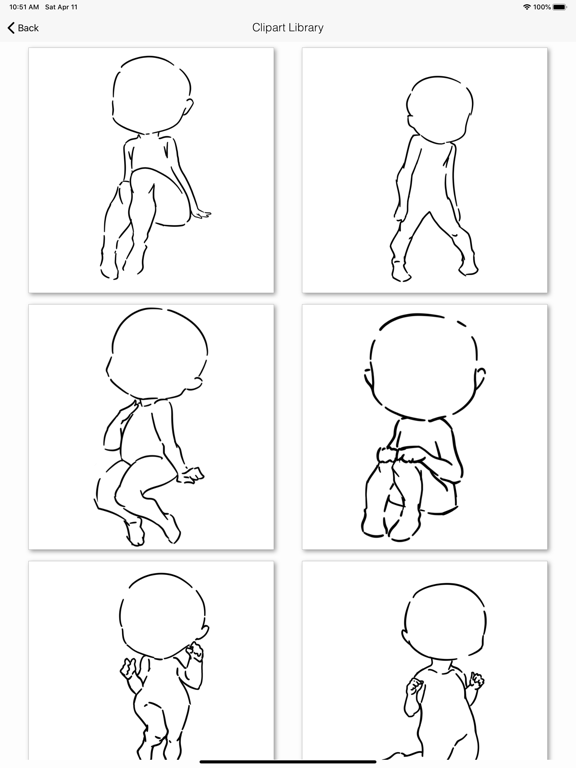 10:51 AM Sat Apr 11
100%

Back
Clipart Library