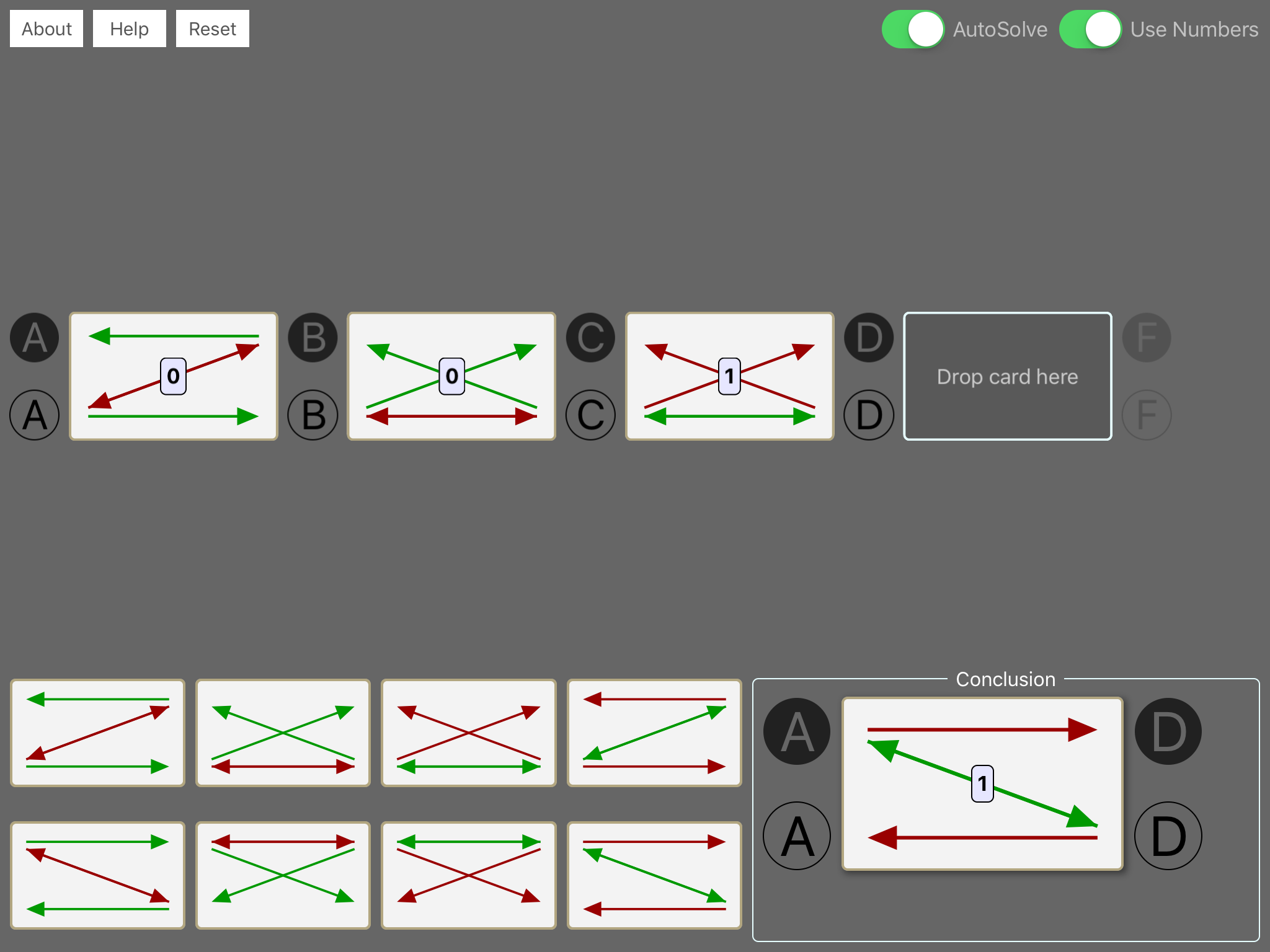 About Help Reset

AutoSolve Use Numbers

A
A
0
B
B
0
C
C
1
D
D
Drop card here
F
F

Conclusion
A
A
1
D
D