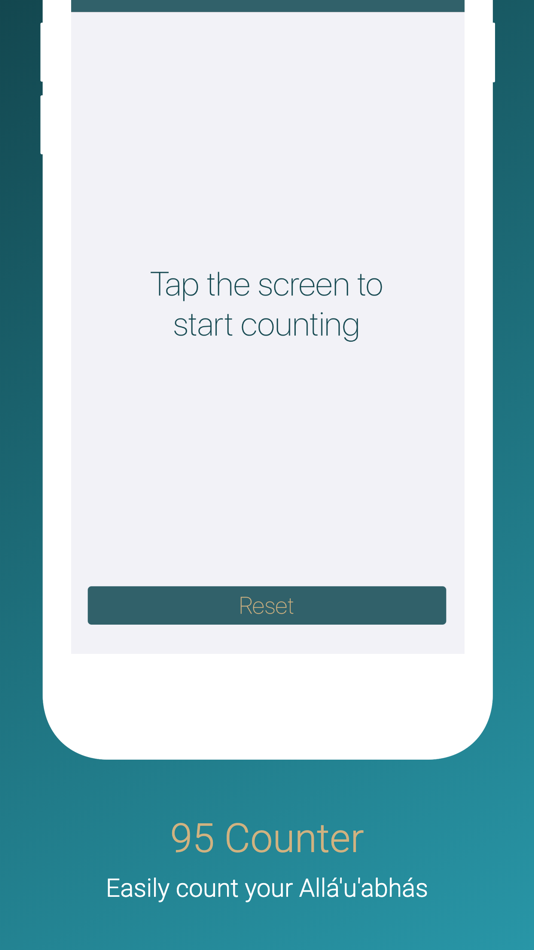 Tap the screen to start counting

Reset

95 Counter

Easily count your Allá'u'abhás