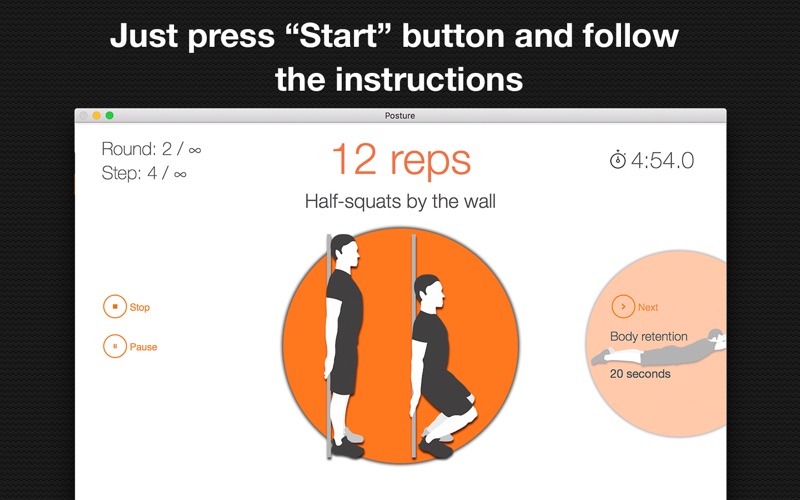 Just press “Start” button and follow the instructions

Posture

Round: 2 / ∞
Step: 4 / ∞

12 reps

4:54.0

Half-squats by the wall

Stop

Pause

Next

Body retention

20 seconds