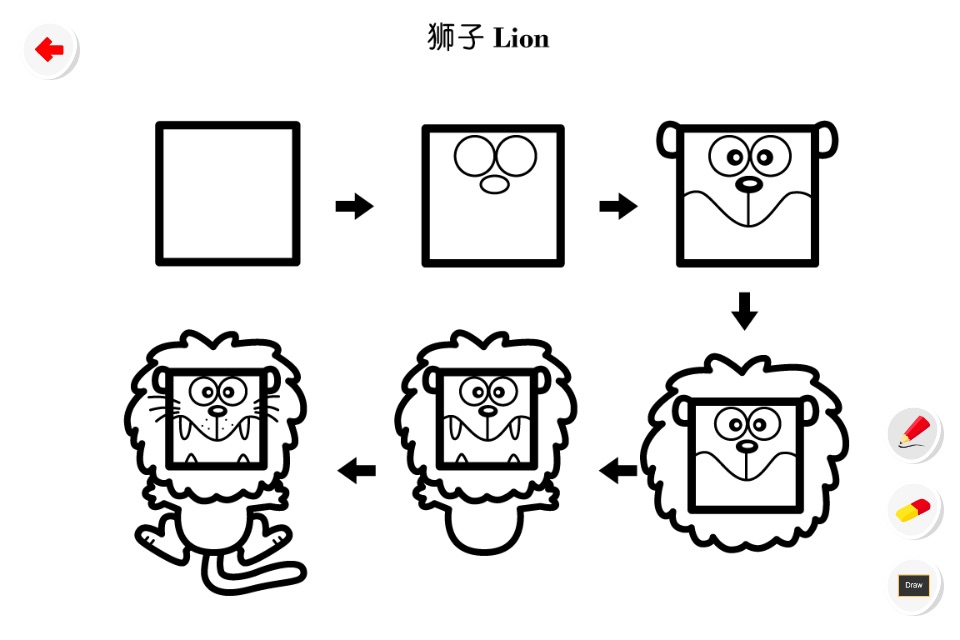 狮子 Lion

Draw