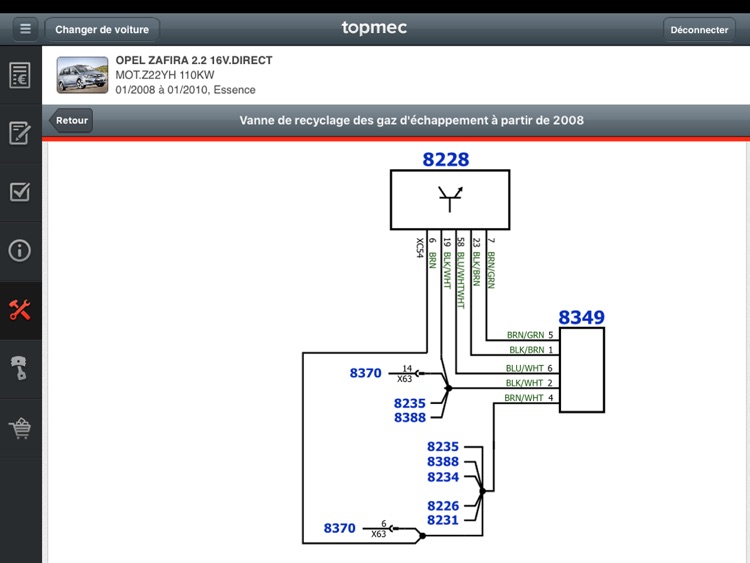 Changer de voiture

topmec

Déconnecter

OPEL ZAFIRA 2.2 16V.DIRECT
MOT.Z22YH 110KW
01/2008 à 01/2010, Essence

Retour

Vanne de recyclage des gaz d'échappement à partir de 2008

8228

XC54

6 BRN

19 BLK/WHT

58 BLU/WHT/WHT

23 BLK/BRN

7 BRN/GRN

8349

BRN/GRN 5
BLK/BRN 1
BLU/WHT 6
BLK/WHT 2
BRN/WHT 4

8370

14
X63

8235
8388

8235
8388
8234

8226
8231

8370

6
X63