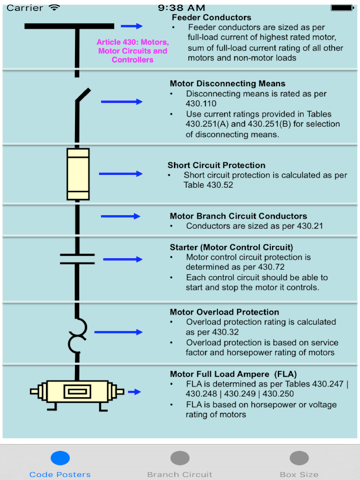 Carrier 9:38 AM

Article 430: Motors, Motor Circuits and Controllers

Feeder Conductors
• Feeder conductors are sized as per full-load current of highest rated motor, sum of full-load current rating of all other motors and non-motor loads

Motor Disconnecting Means
• Disconnecting means is rated as per 430.110
• Use current ratings provided in Tables 430.251(A) and 430.251(B) for selection of disconnecting means.

Short Circuit Protection
• Short circuit protection is calculated as per Table 430.52

Motor Branch Circuit Conductors
• Conductors are sized as per 430.21

Starter (Motor Control Circuit)
• Motor control circuit protection is determined as per 430.72
• Each control circuit should be able to start and stop the motor it controls.

Motor Overload Protection
• Overload protection rating is calculated as per 430.32
• Overload protection is based on service factor and horsepower rating of motors

Motor Full Load Ampere (FLA)
• FLA is determined as per Tables 430.247 | 430.248 | 430.249 | 430.250
• FLA is based on horsepower or voltage rating of motors

Code Posters Branch Circuit Box Size