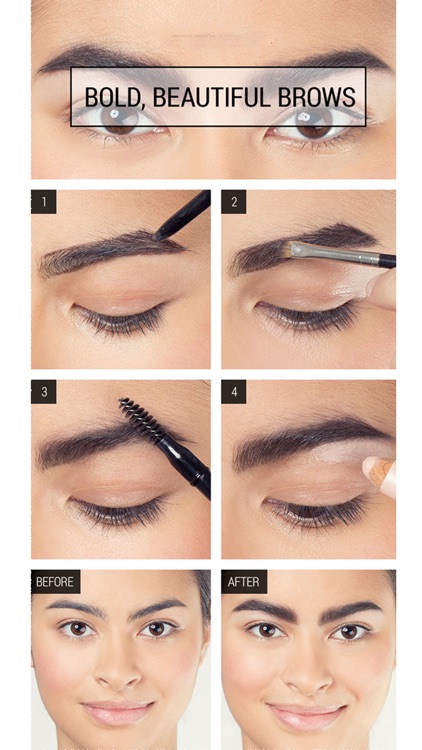 BOLD, BEAUTIFUL BROWS

1

2

3

4

BEFORE

AFTER