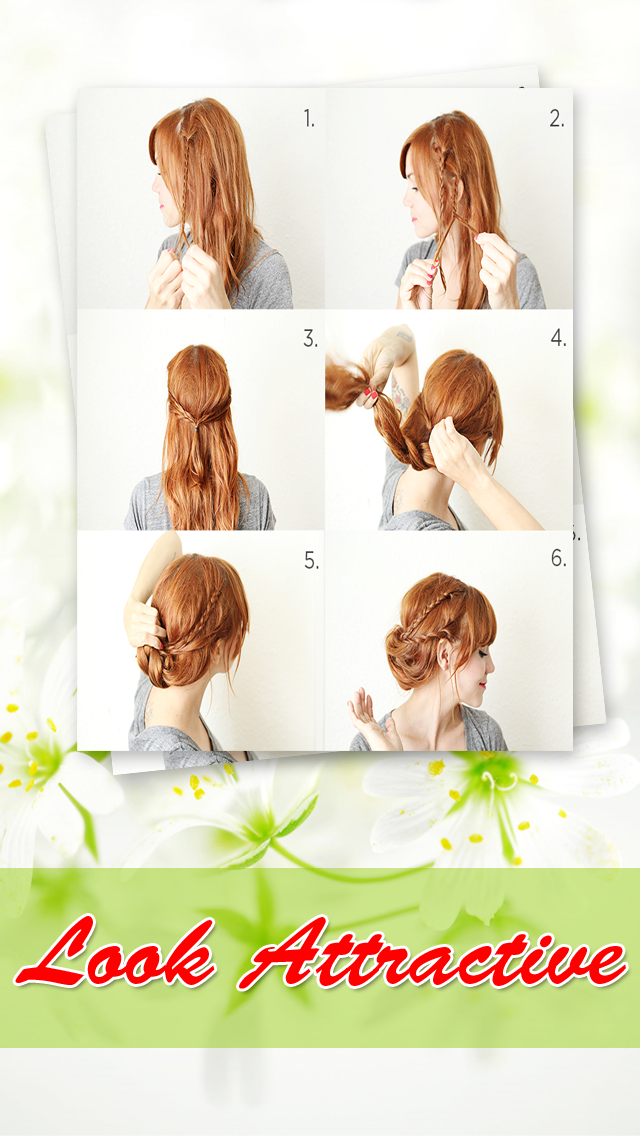 1.

2.

3.

4.

5.

6.

Look Attractive