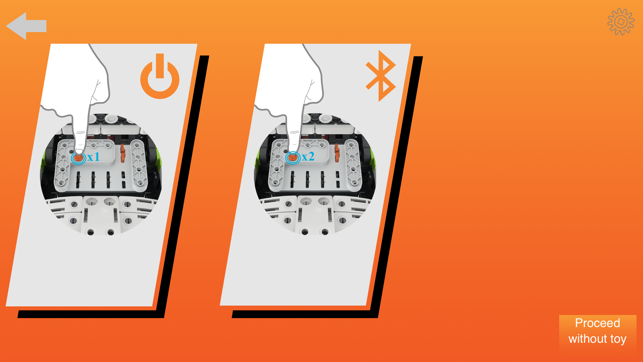 x1

x2

Proceed without toy