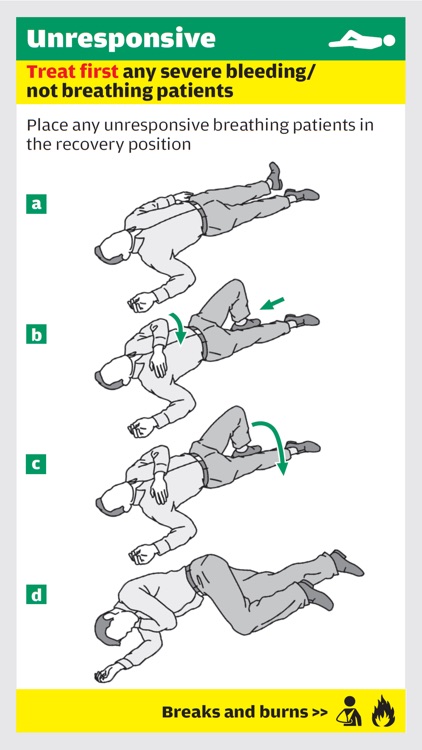 Unresponsive

Treat first any severe bleeding/ not breathing patients

Place any unresponsive breathing patients in the recovery position

a

b

c

d

Breaks and burns >>