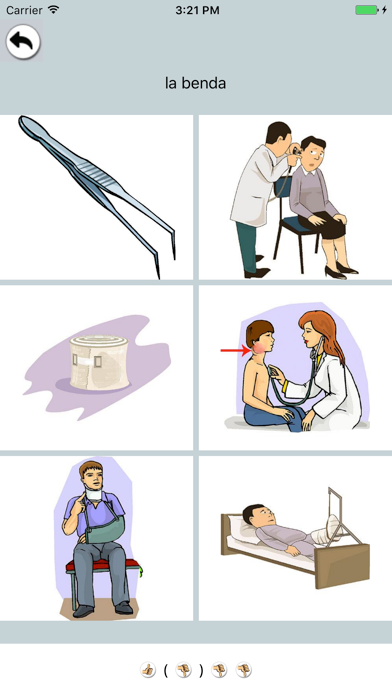 Carrier
3:21 PM

la benda

( )